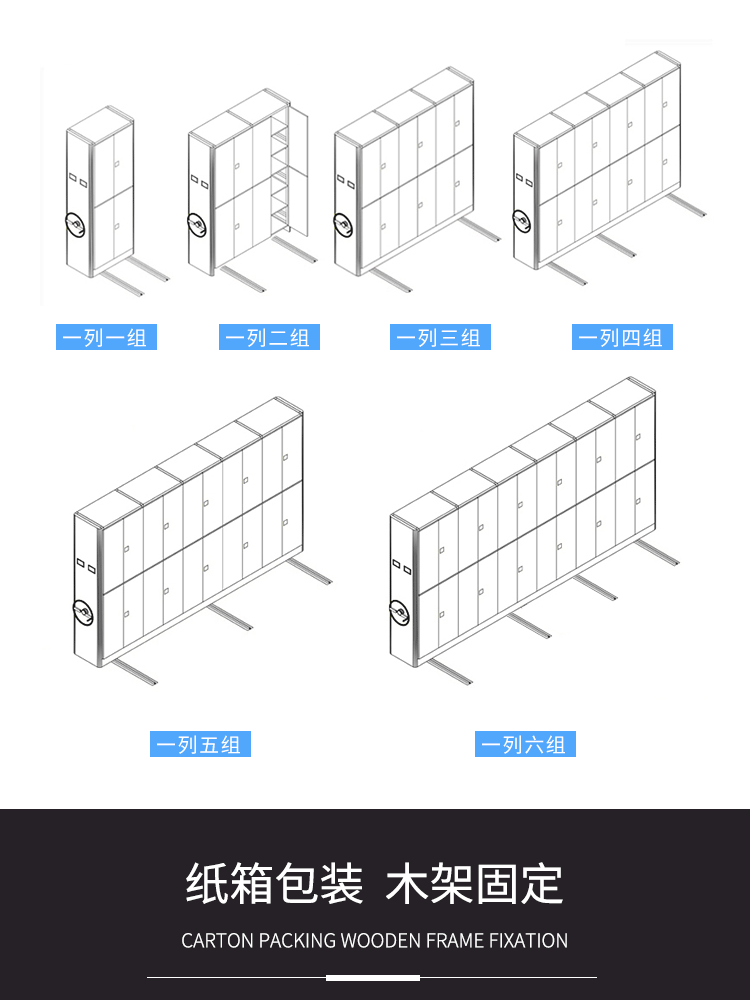 一列一组

一列二组

一列三组

一列四组

一列五组

一列六组

纸箱包装 木架固定

CARTON PACKING WOODEN FRAME FIXATION