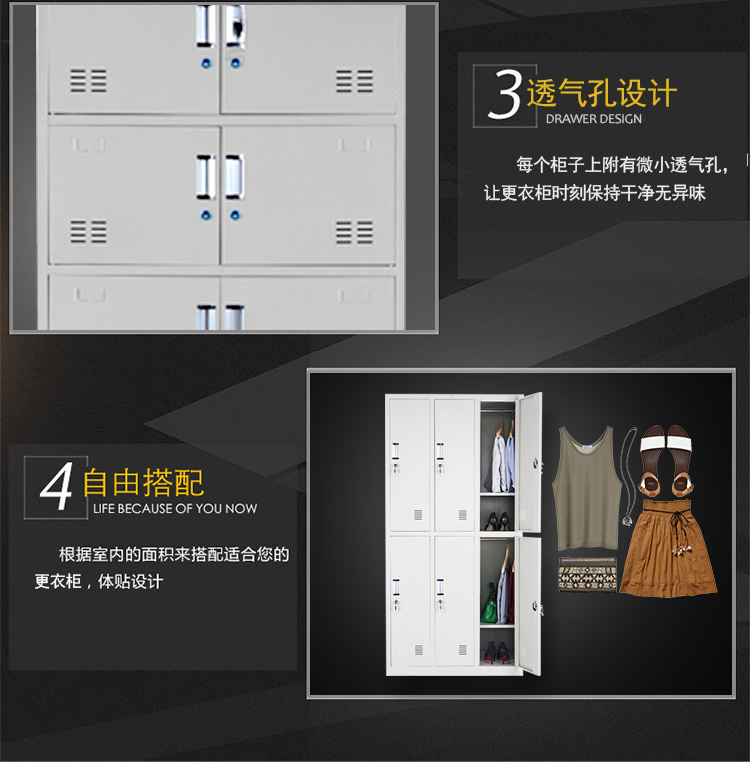 3 透气孔设计
DRAWER DESIGN

每个柜子上附有微小透气孔，让更衣柜时刻保持干净无异味

4 自由搭配
LIFE BECAUSE OF YOU NOW

根据室内的面积来搭配适合您的更衣柜，体贴设计